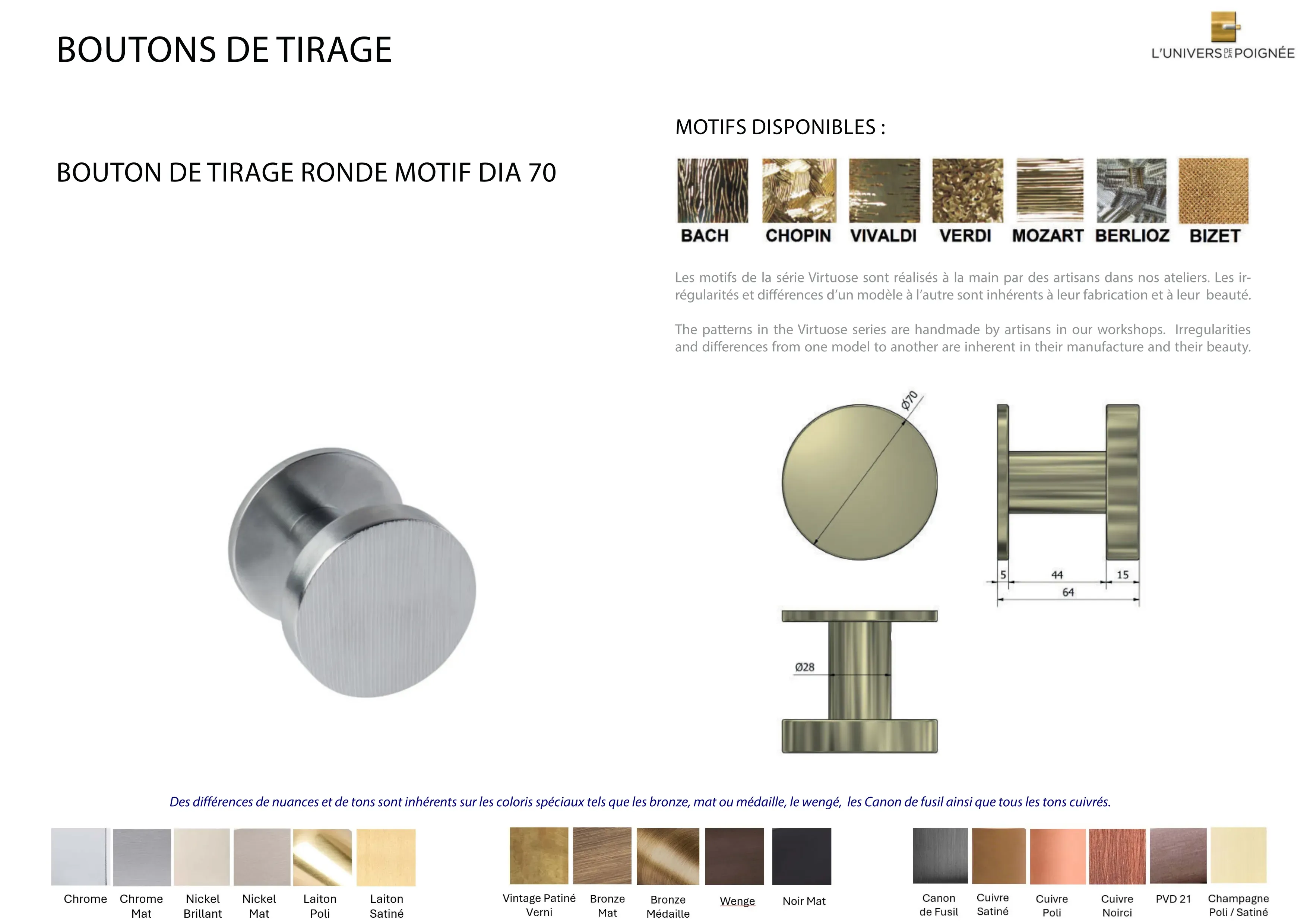 BOUTONS DE TIRAGE

L'UNIVERS DE LA POIGNÉE

BOUTON DE TIRAGE RONDE MOTIF DIA 70

MOTIFS DISPONIBLES :

BACH CHOPIN VIVALDI VERDI MOZART BERLIOZ BIZET

Les motifs de la série Virtuose sont réalisés à la main par des artisans dans nos ateliers. Les irrégularités et différences d'un modèle à l'autre sont inhérents à leur fabrication et à leur beauté.

The patterns in the Virtuose series are handmade by artisans in our workshops. Irregularities and differences from one model to another are inherent in their manufacture and their beauty.

Ø70

5 44 15
64

Ø28

Des différences de nuances et de tons sont inhérents sur les coloris spéciaux tels que les bronze, mat ou médaille, le wengé, les Canon de fusil ainsi que tous les tons cuivrés.

Chrome
Chrome Mat
Nickel Brillant
Nickel Mat
Laiton Poli
Laiton Satiné
Vintage Patiné Verni
Bronze Mat
Bronze Médaille
Wenge
Noir Mat
Canon de Fusil
Cuivre Satiné
Cuivre Poli
Cuivre Noirci
PVD 21
Champagne Poli / Satiné